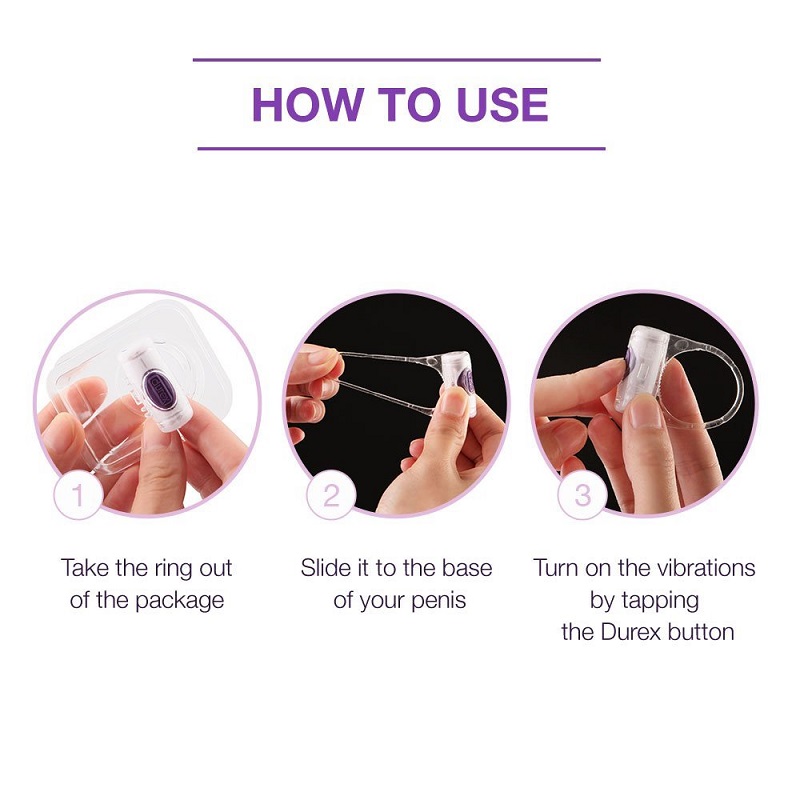 HOW TO USE

1

Take the ring out of the package

2

Slide it to the base of your penis

3

Turn on the vibrations by tapping the Durex button